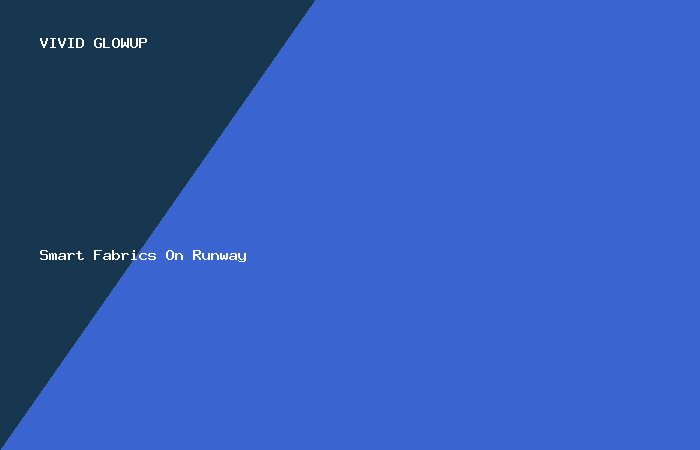 VIVID GLOWUP

Smart Fabrics On Runway